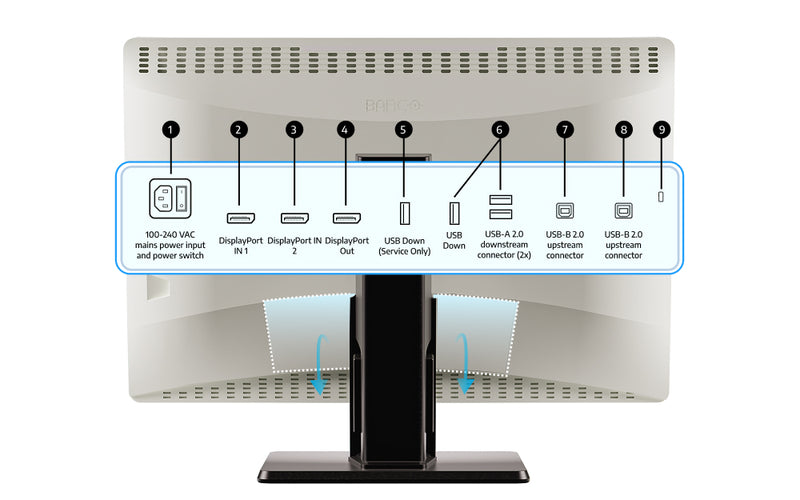 BARCO

1 2 3 4 5 6 7 8 9

100-240 VAC mains power input and power switch

DisplayPort IN 1

DisplayPort IN 2

DisplayPort Out

USB Down (Service Only)

USB Down

USB-A 2.0 downstream connector (2x)

USB-B 2.0 upstream connector

USB-B 2.0 upstream connector