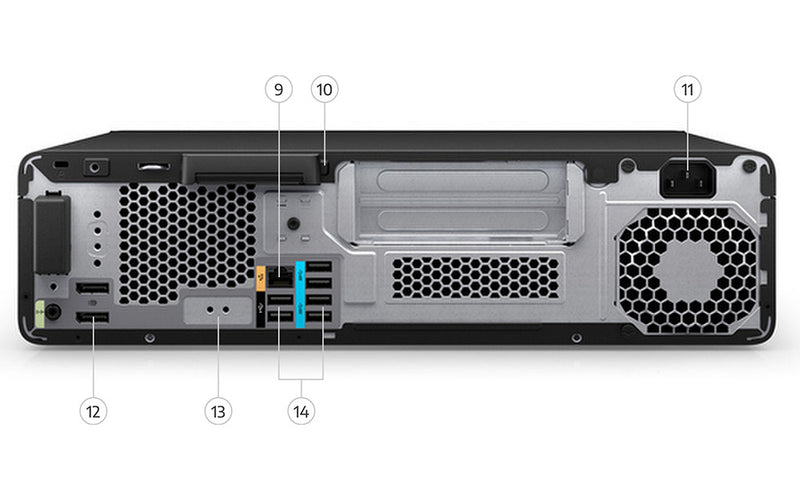 9
10
11
12
13
14