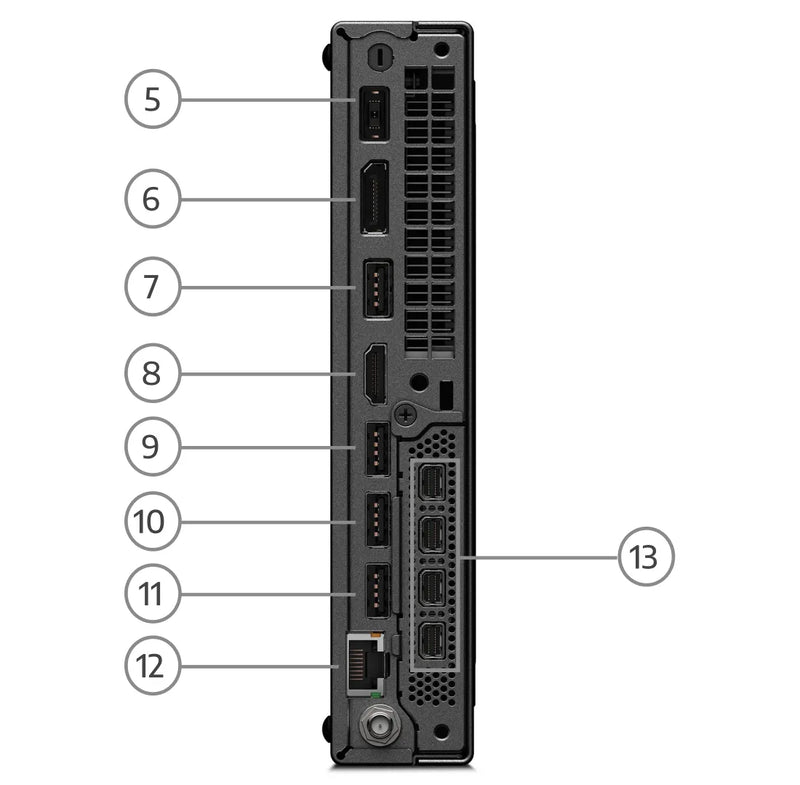 5
6
7
8
9
10
11
12
13