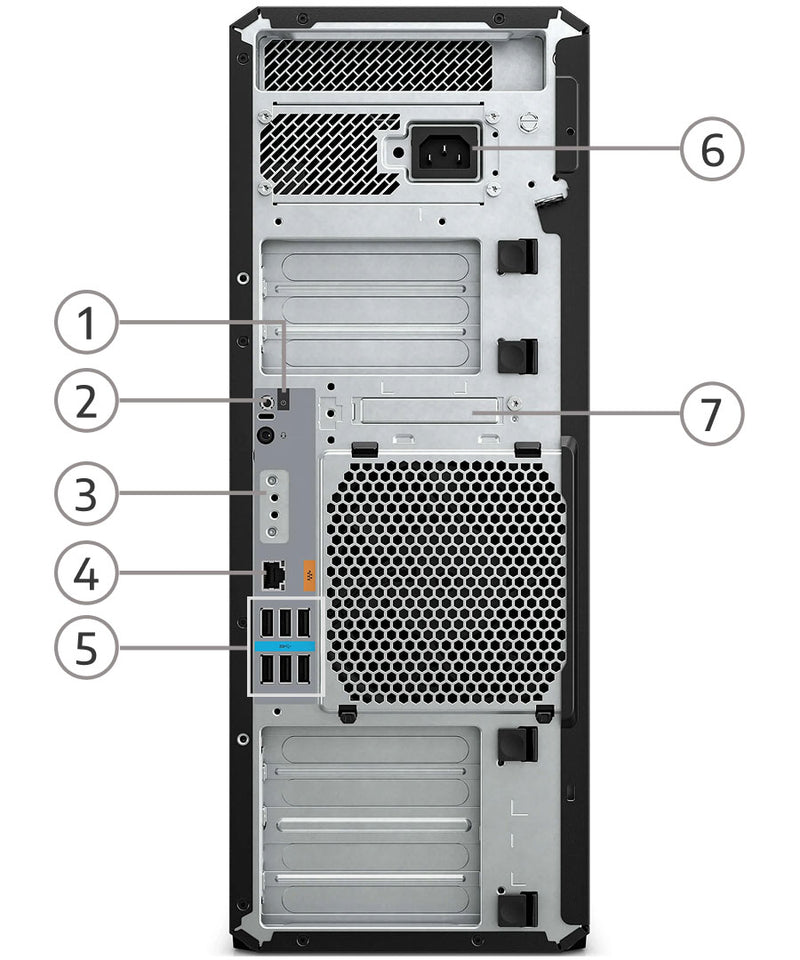 1
2
3
4
5
6
7